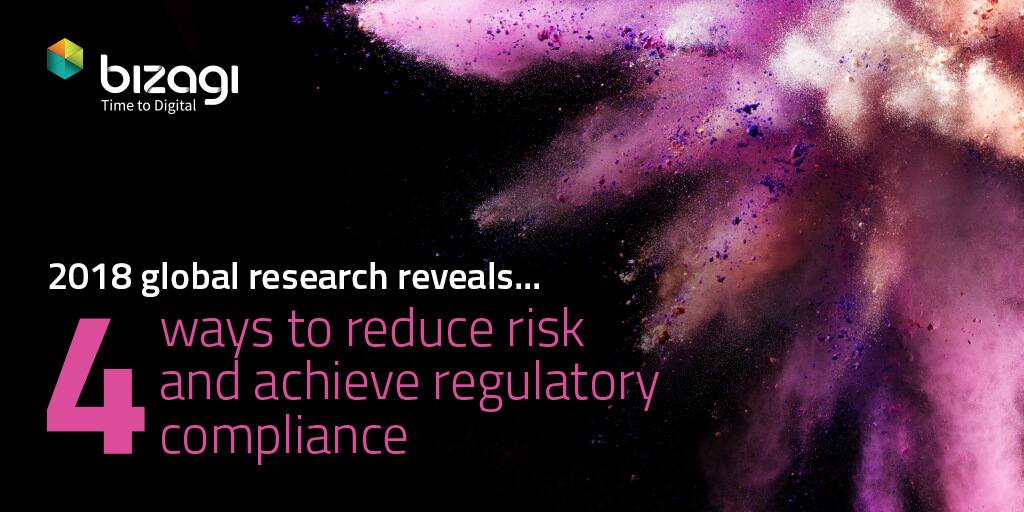 bizagi
Time to Digital

2018 global research reveals...

4 ways to reduce risk and achieve regulatory compliance